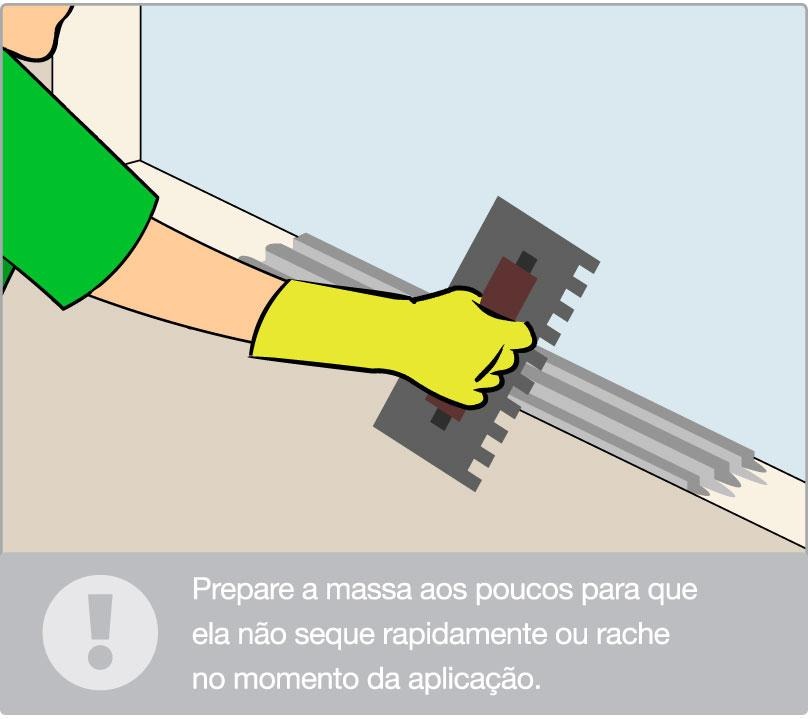 !

Prepare a massa aos poucos para que ela não seque rapidamente ou rache no momento da aplicação.